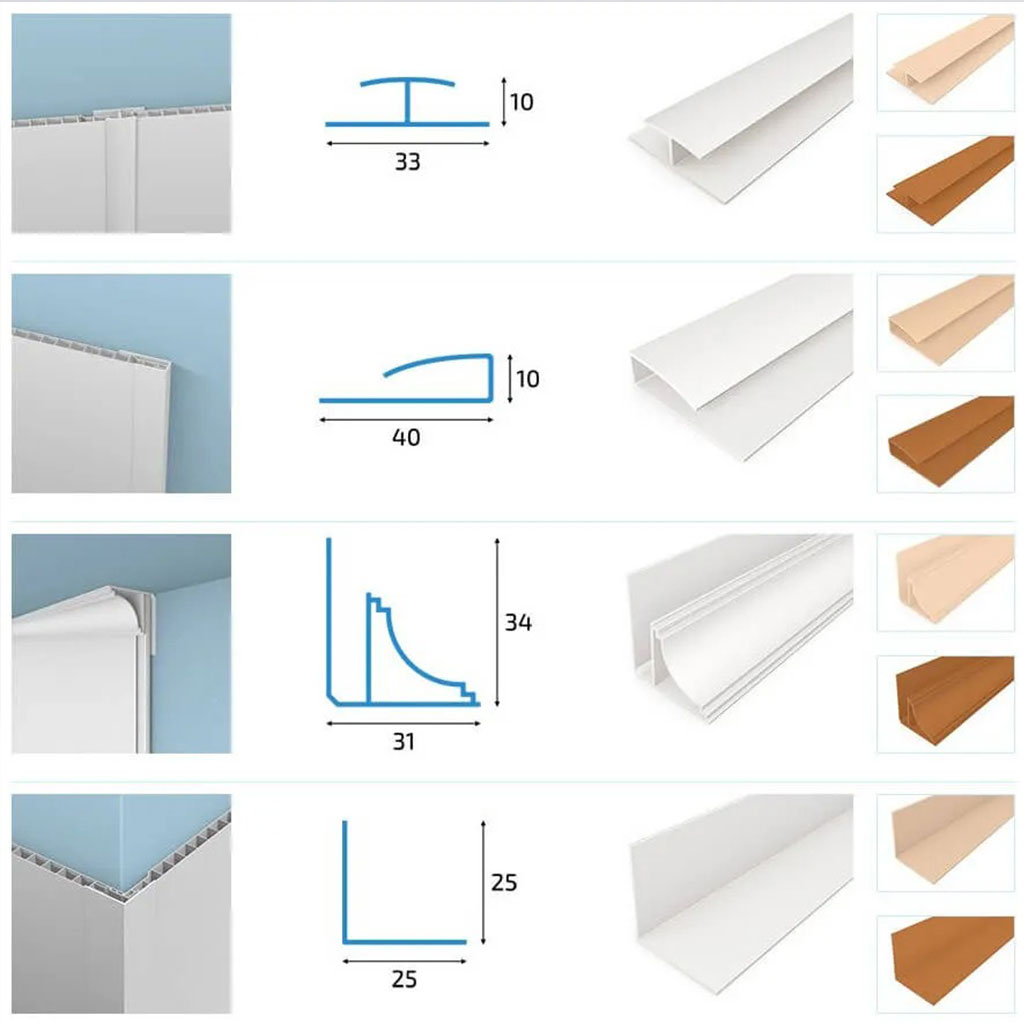 10
33

10
40

34
31

25
25